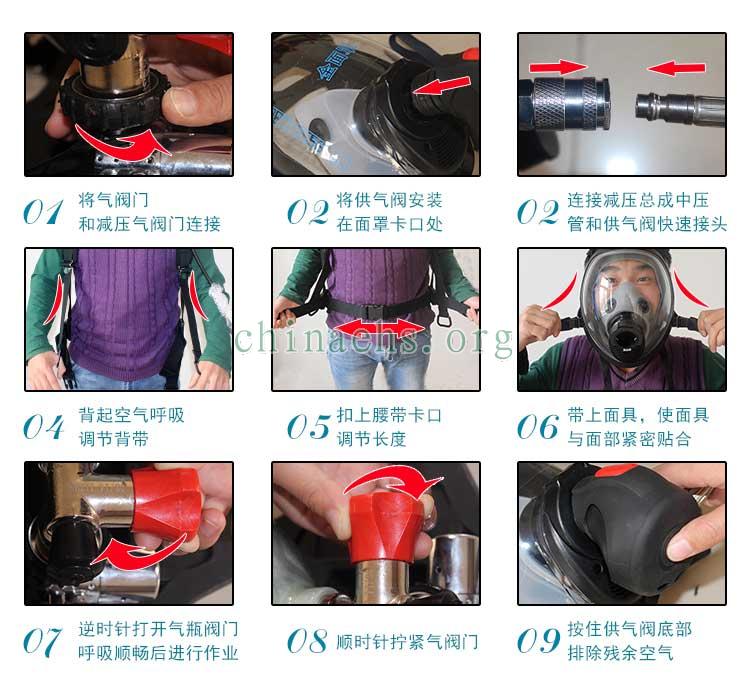 01 将气阀门和减压气阀门连接

02 将供气阀安装在面罩卡口处

02 连接减压总成中压管和供气阀快速接头

chinaehs.org

04 背起空气呼吸调节背带

05 扣上腰带卡口调节长度

06 带上面具，使面具与面部紧密贴合

07 逆时针打开气瓶阀门呼吸顺畅后进行作业

08 顺时针拧紧气阀门

09 按住供气阀底部排除残余空气